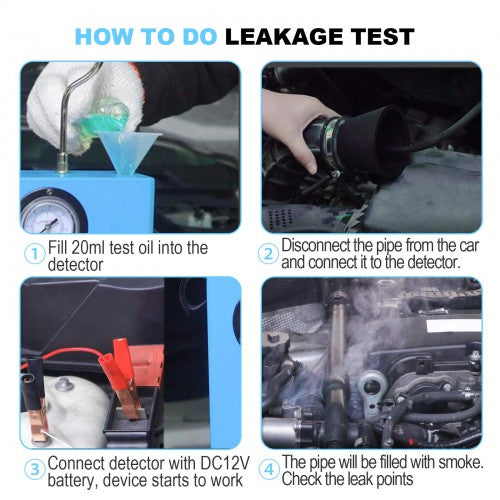 HOW TO DO LEAKAGE TEST

1 Fill 20ml test oil into the detector

2 Disconnect the pipe from the car and connect it to the detector.

3 Connect detector with DC12V battery, device starts to work

4 The pipe will be filled with smoke. Check the leak points