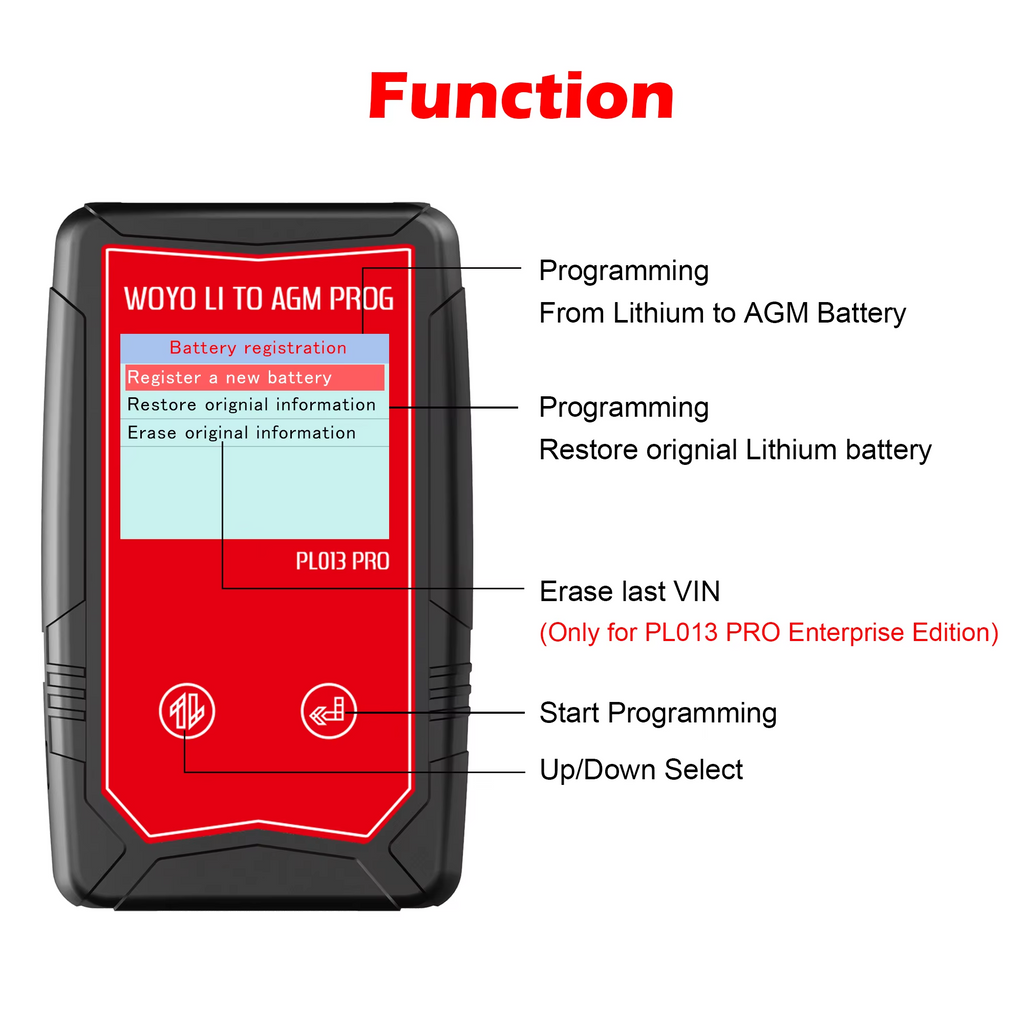 Function

WOYO LI TO AGM PROG

Battery registration
Register a new battery
Restore orignial information
Erase original information

PL013 PRO

Programming
From Lithium to AGM Battery

Programming
Restore orignial Lithium battery

Erase last VIN
(Only for PL013 PRO Enterprise Edition)

Start Programming

Up/Down Select